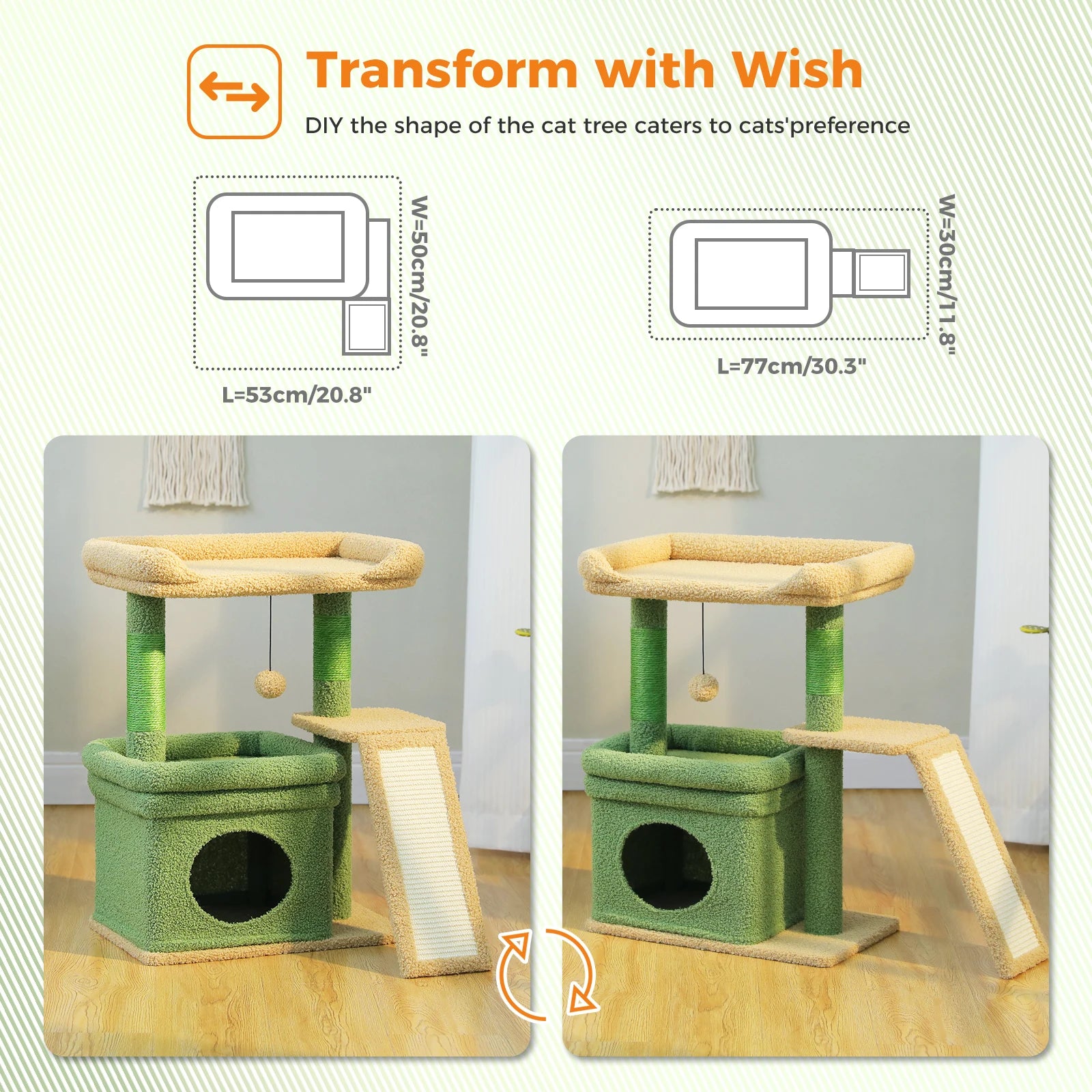 Transform with Wish

DIY the shape of the cat tree caters to cats'preference

W=50cm/20.8"

L=53cm/20.8"

W=30cm/11.8"

L=77cm/30.3"