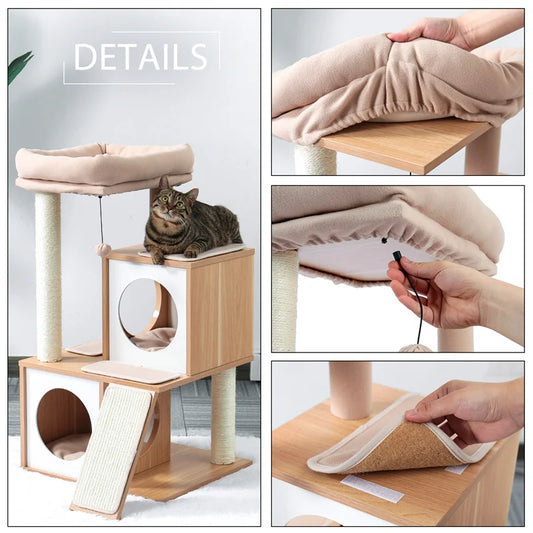 DETAILS